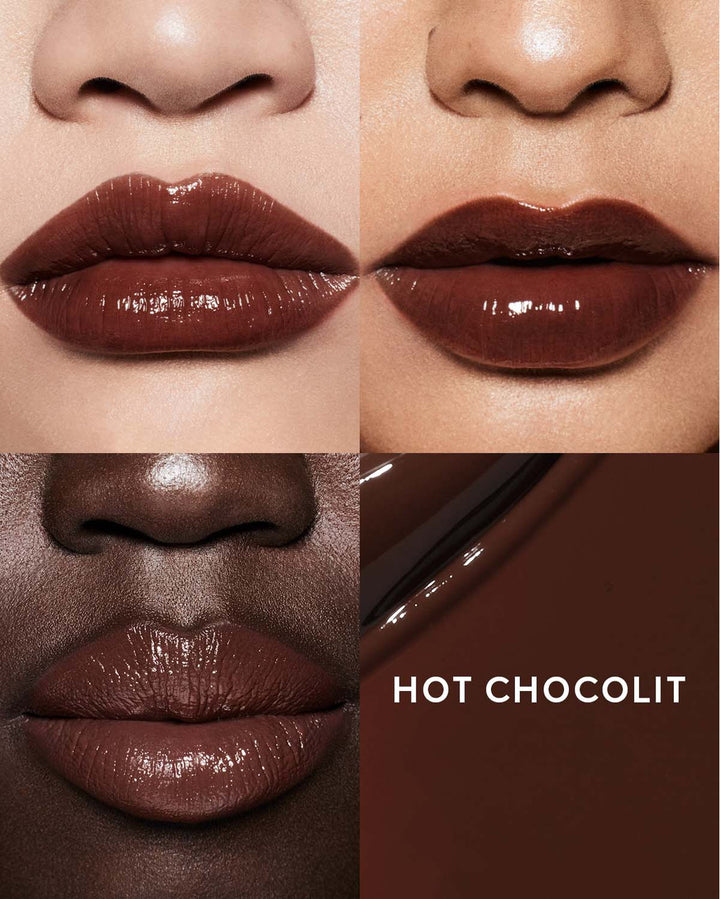 HOT CHOCOLIT